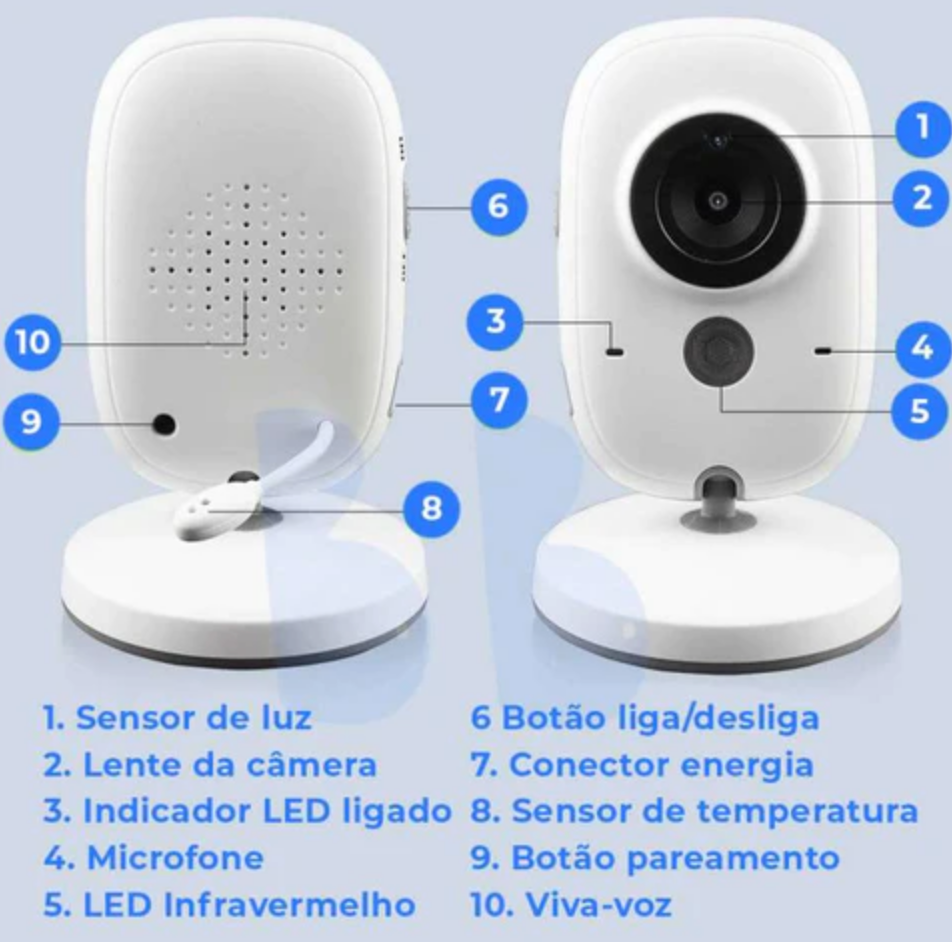 6
10
9
7
8
1
2
3
4
5

1. Sensor de luz
2. Lente da câmera
3. Indicador LED ligado
4. Microfone
5. LED Infravermelho

6 Botão liga/desliga
7. Conector energia
8. Sensor de temperatura
9. Botão pareamento
10. Viva-voz